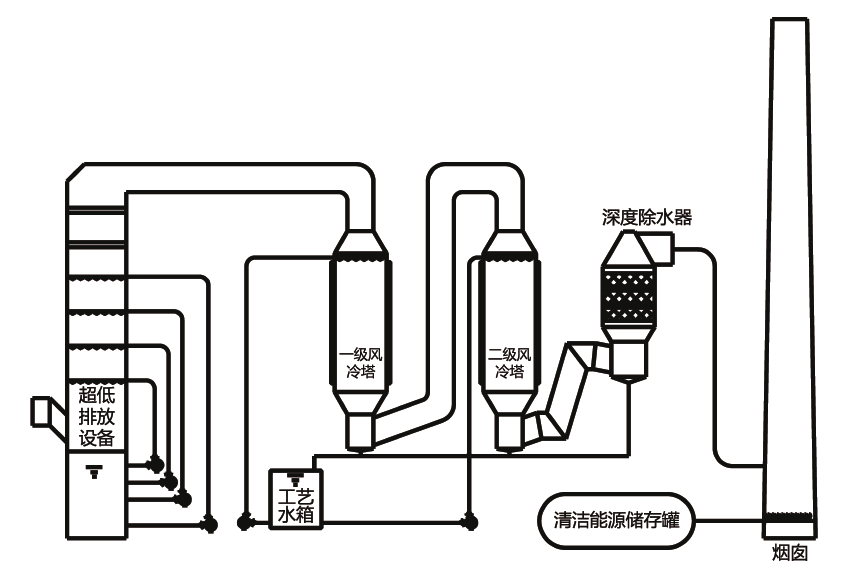 深度除水器

一级风冷塔

二级风冷塔

超低排放设备

工艺水箱

清洁能源储存罐

烟囱